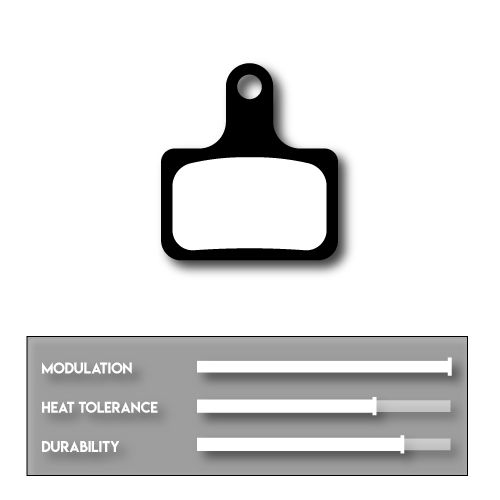 MODULATION

HEAT TOLERANCE

DURABILITY