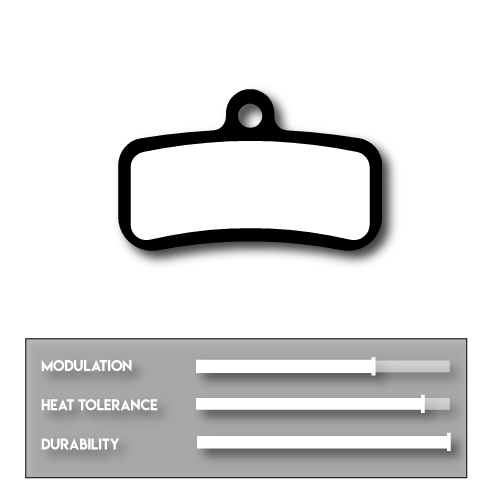 MODULATION
HEAT TOLERANCE
DURABILITY