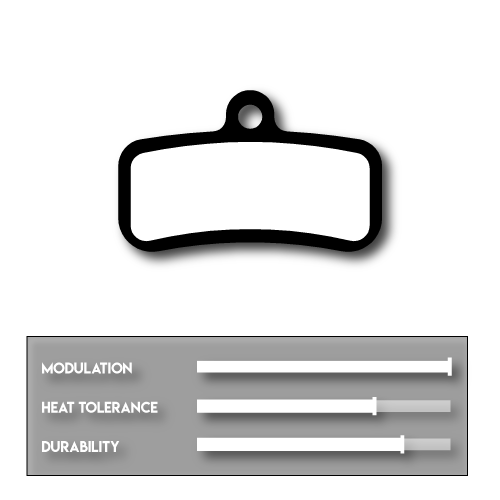 MODULATION
HEAT TOLERANCE
DURABILITY