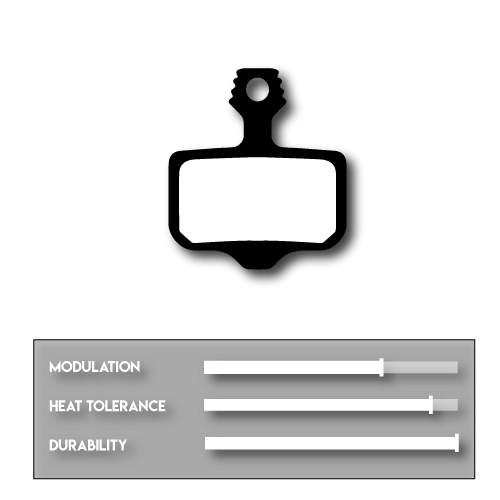 MODULATION
HEAT TOLERANCE
DURABILITY