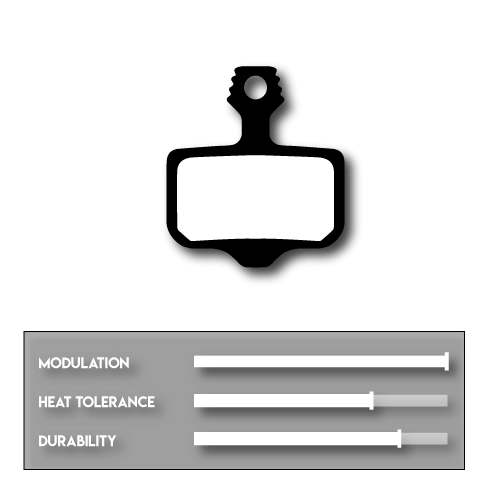 MODULATION
HEAT TOLERANCE
DURABILITY