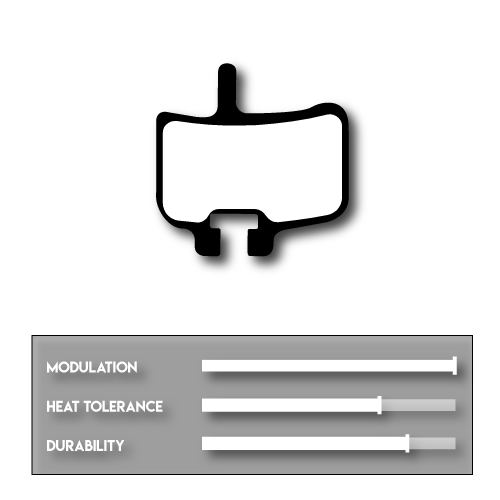 MODULATION
HEAT TOLERANCE
DURABILITY