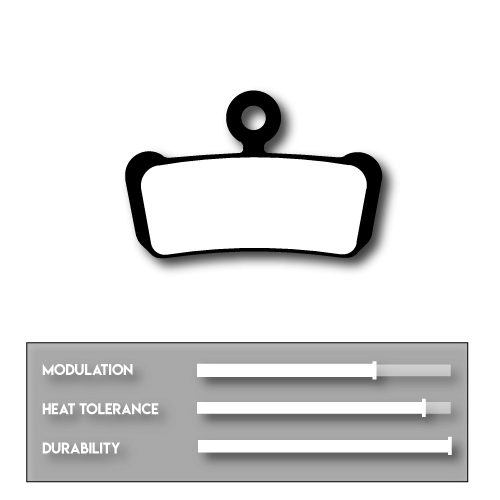 MODULATION
HEAT TOLERANCE
DURABILITY