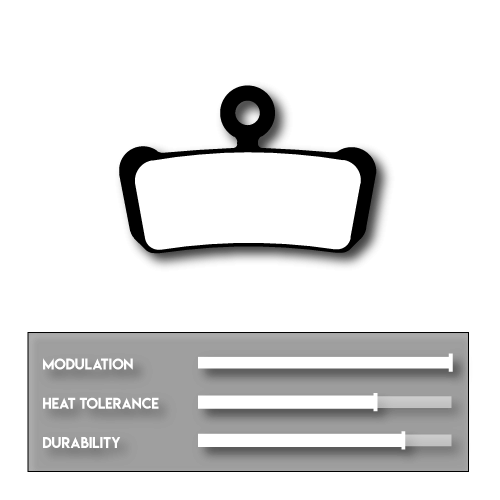 MODULATION
HEAT TOLERANCE
DURABILITY