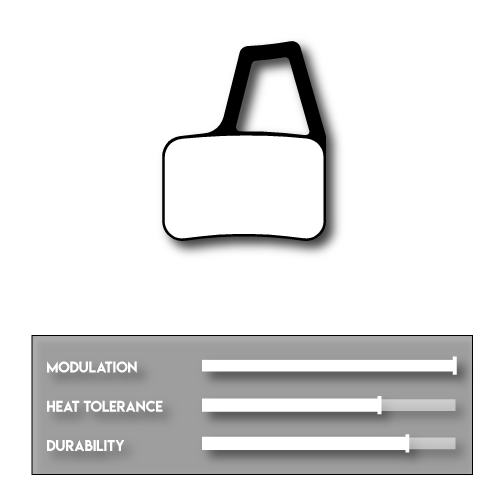 MODULATION
HEAT TOLERANCE
DURABILITY