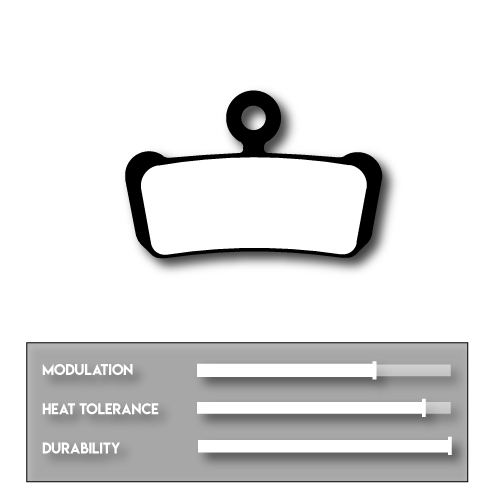 MODULATION
HEAT TOLERANCE
DURABILITY